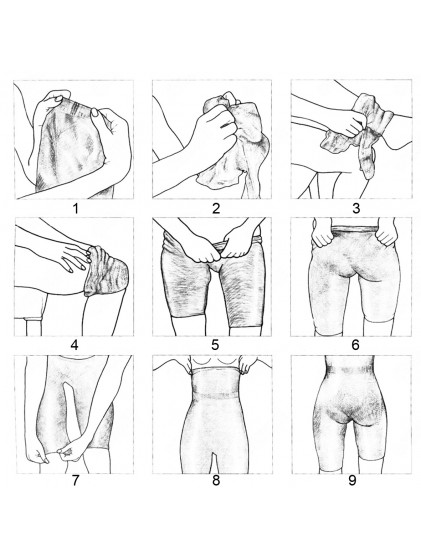 1

2

3

4

5

6

7

8

9